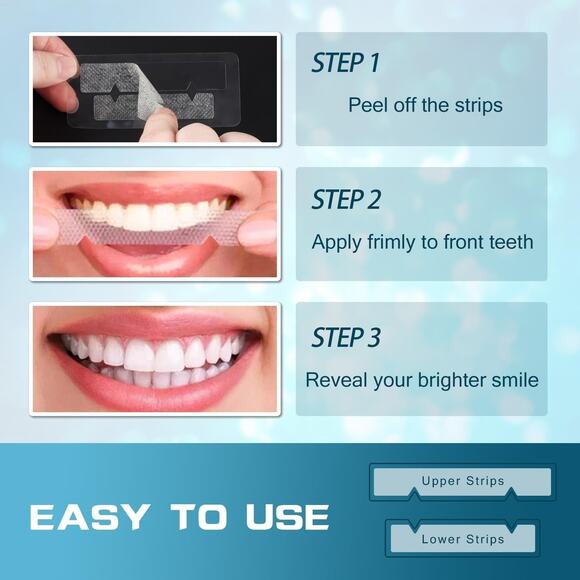 STEP 1
Peel off the strips

STEP 2
Apply frimly to front teeth

STEP 3
Reveal your brighter smile

EASY TO USE

Upper Strips

Lower Strips